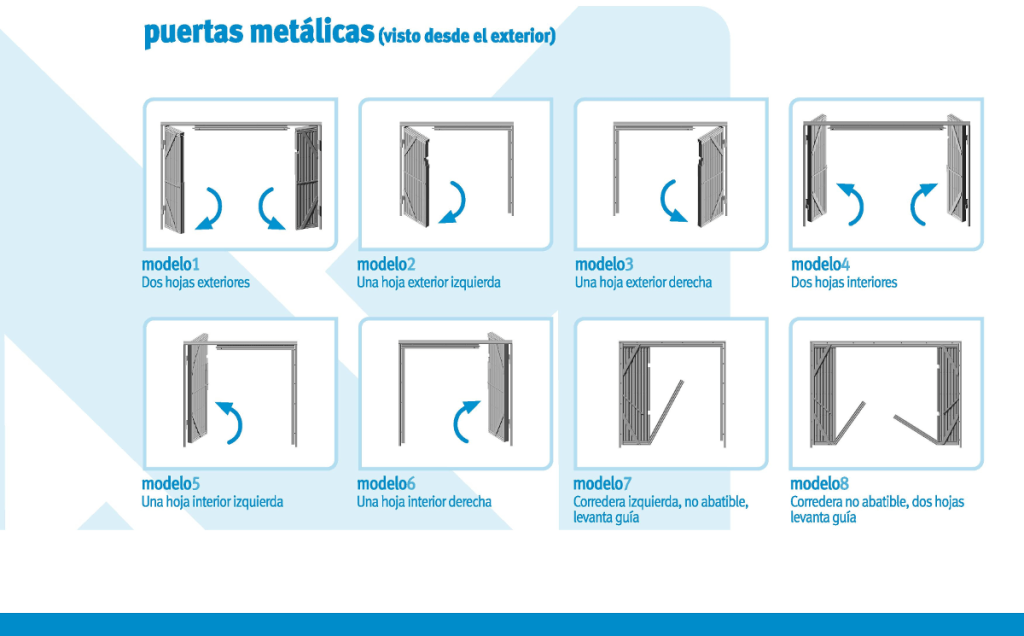 puertas metálicas (visto desde el exterior)

modelo1
Dos hojas exteriores

modelo2
Una hoja exterior izquierda

modelo3
Una hoja exterior derecha

modelo4
Dos hojas interiores

modelo5
Una hoja interior izquierda

modelo6
Una hoja interior derecha

modelo7
Corredera izquierda, no abatible, levanta guía

modelo8
Corredera no abatible, dos hojas levanta guía